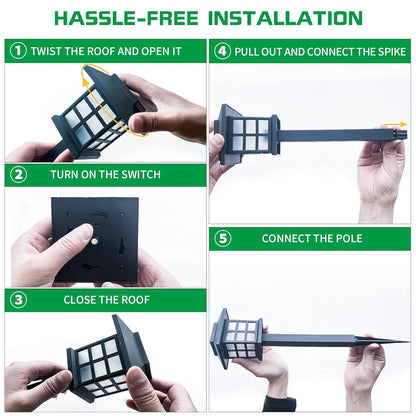 HASSLE-FREE INSTALLATION

① TWIST THE ROOF AND OPEN IT

② TURN ON THE SWITCH

③ CLOSE THE ROOF

④ PULL OUT AND CONNECT THE SPIKE

⑤ CONNECT THE POLE